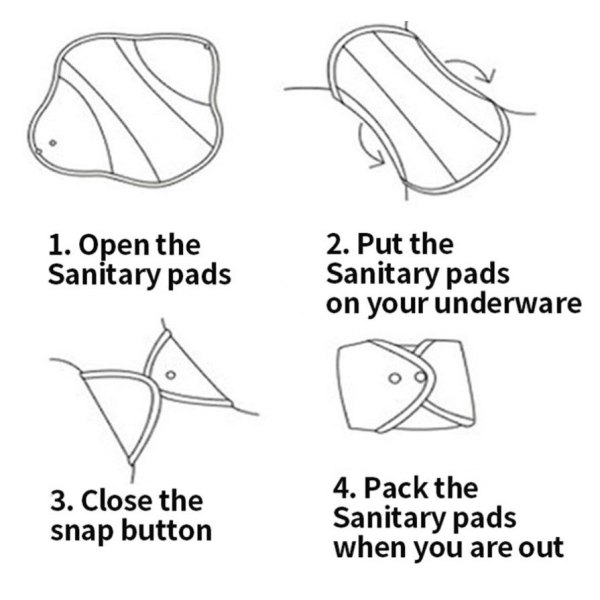 1. Open the Sanitary pads

2. Put the Sanitary pads on your underware

3. Close the snap button

4. Pack the Sanitary pads when you are out