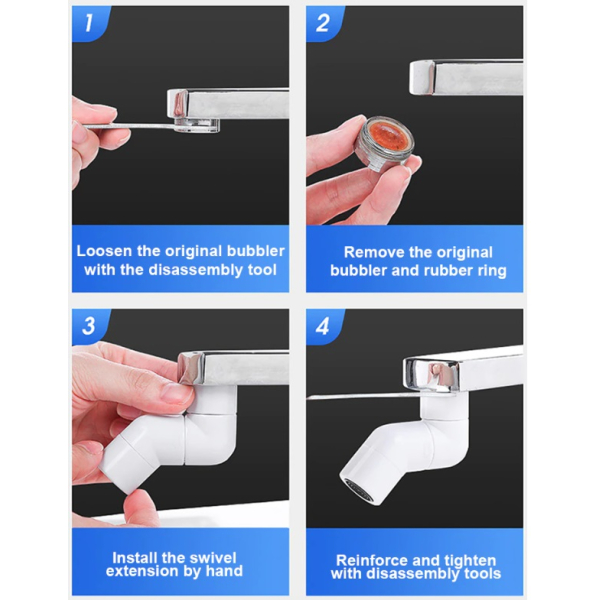 1

Loosen the original bubbler with the disassembly tool

2

Remove the original bubbler and rubber ring

3

Install the swivel extension by hand

4

Reinforce and tighten with disassembly tools